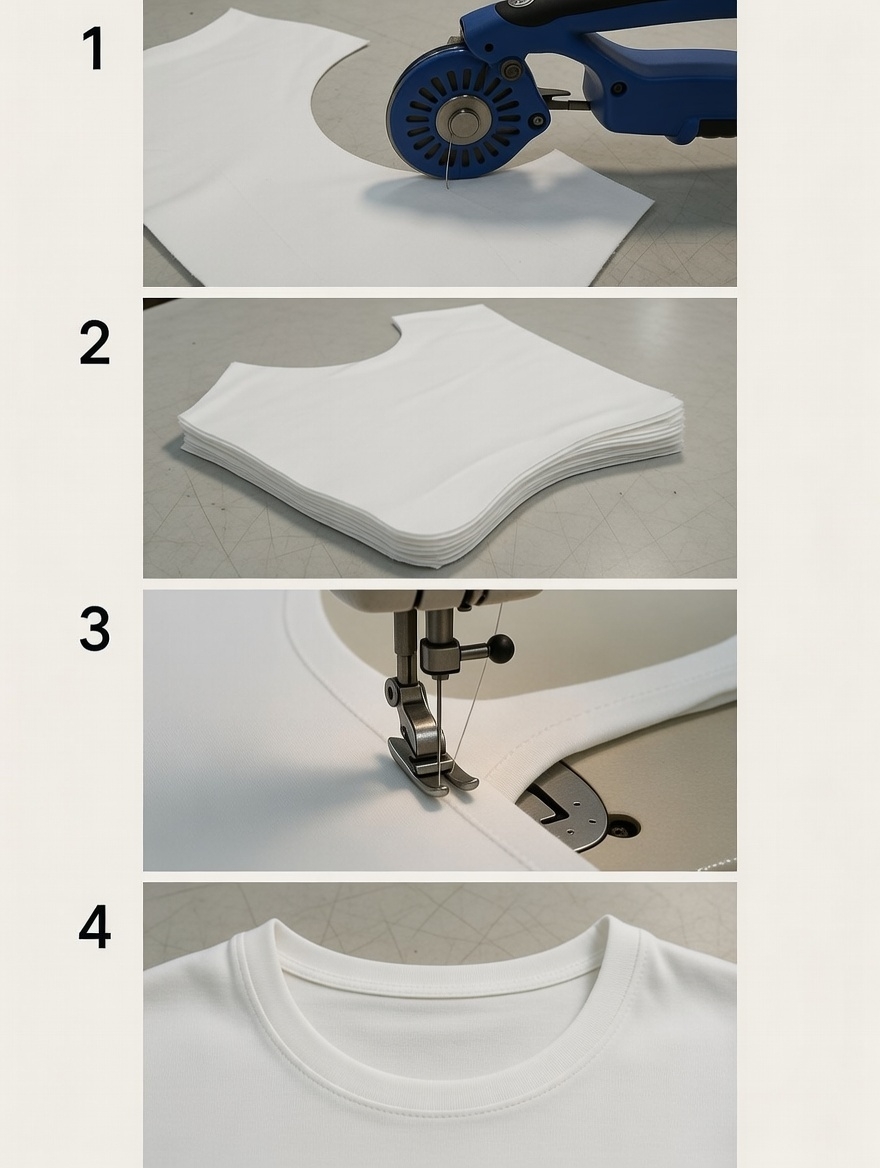 1

2

3

4